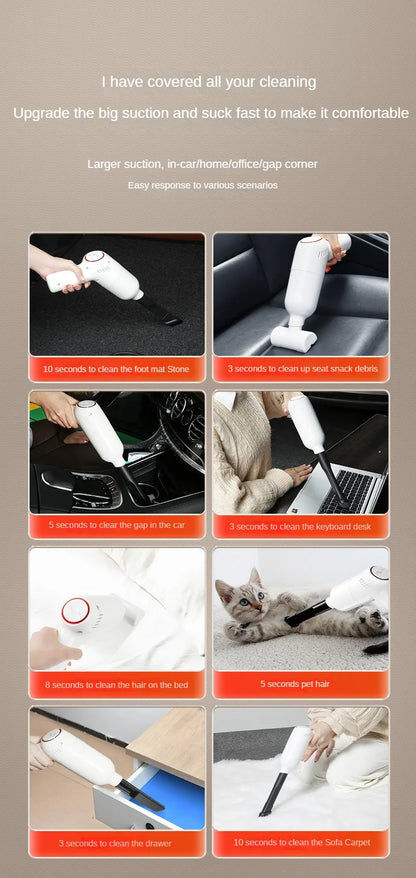 I have covered all your cleaning

Upgrade the big suction and suck fast to make it comfortable

Larger suction, in-car/home/office/gap corner

Easy response to various scenarios

10 seconds to clean the foot mat Stone

3 seconds to clean up seat snack debris

5 seconds to clear the gap in the car

3 seconds to clean the keyboard desk

8 seconds to clean the hair on the bed

5 seconds pet hair

3 seconds to clean the drawer

10 seconds to clean the Sofa Carpet